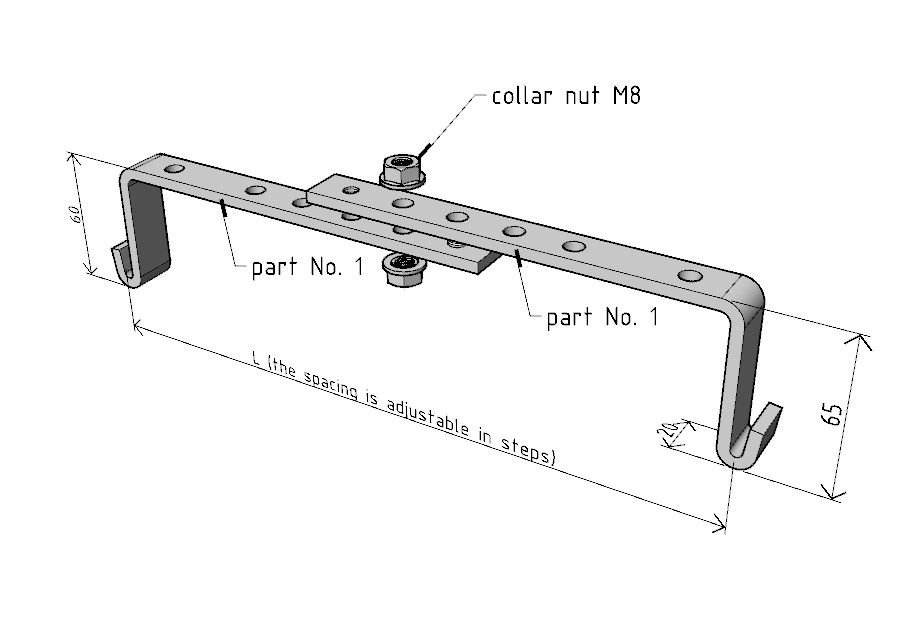 collar nut M8

60

part No. 1

part No. 1

L (the spacing is adjustable in steps)

20

65